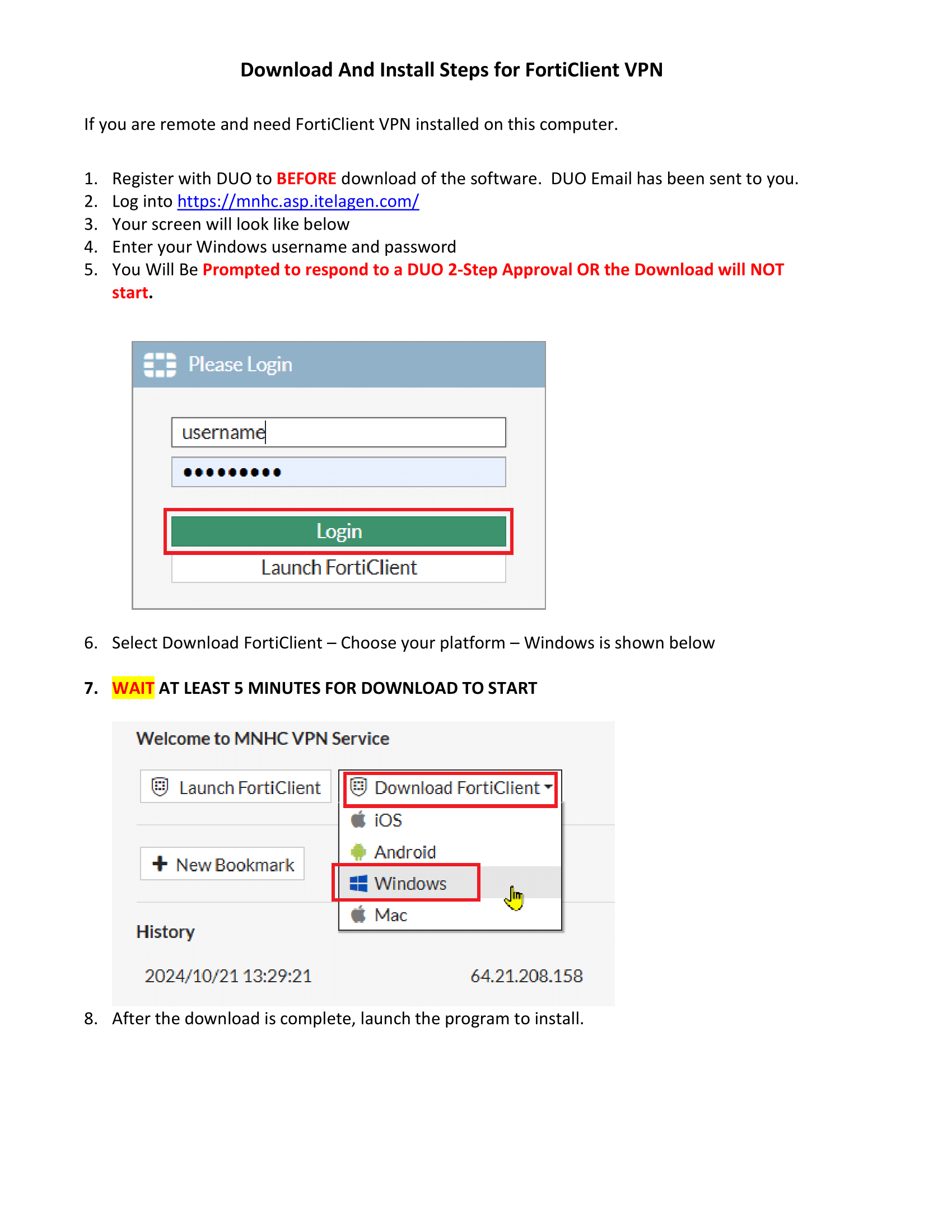 Download And Install Steps for FortiClient VPN

If you are remote and need FortiClient VPN installed on this computer.

1. Register with DUO to BEFORE download of the software. DUO Email has been sent to you.
2. Log into https://mnhc.asp.itelagen.com/
3. Your screen will look like below
4. Enter your Windows username and password
5. You Will Be Prompted to respond to a DUO 2-Step Approval OR the Download will NOT start.

Please Login

username

•••••••••

Login

Launch FortiClient

6. Select Download FortiClient – Choose your platform – Windows is shown below

7. WAIT AT LEAST 5 MINUTES FOR DOWNLOAD TO START

Welcome to MNHC VPN Service

Launch FortiClient

Download FortiClient

iOS

Android

Windows

Mac

New Bookmark

History

2024/10/21 13:29:21

64.21.208.158

8. After the download is complete, launch the program to install.